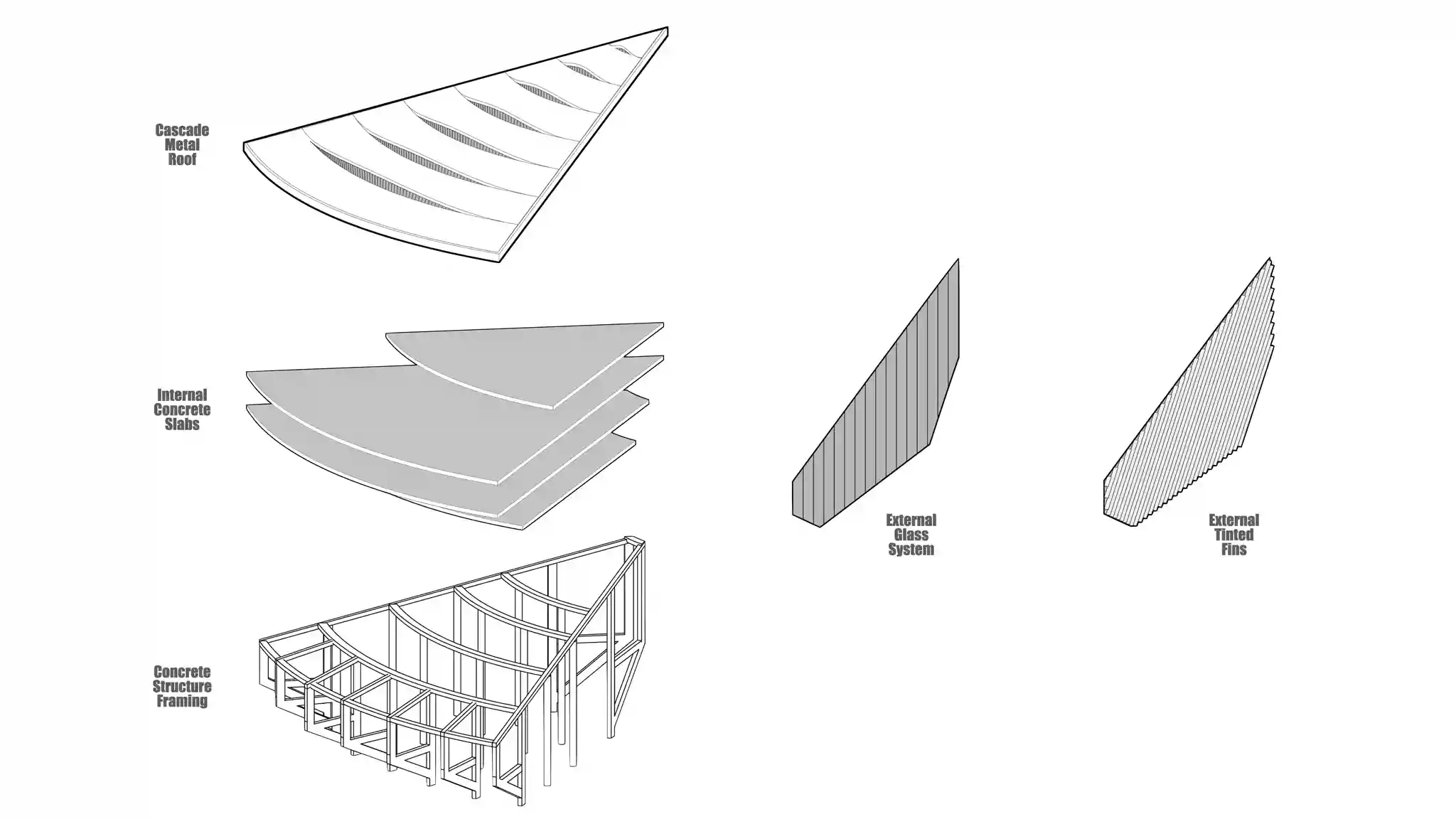 Cascade Metal Roof

Internal Concrete Slabs

Concrete Structure Framing

External Glass System

External Tinted Fins